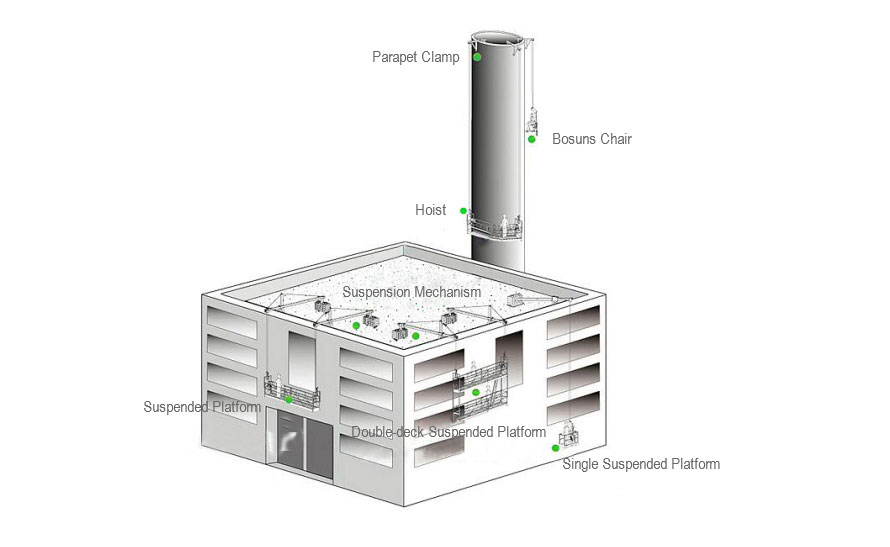 Parapet Clamp

Bosuns Chair

Hoist

Suspension Mechanism

Suspended Platform

Double-deck Suspended Platform

Single Suspended Platform